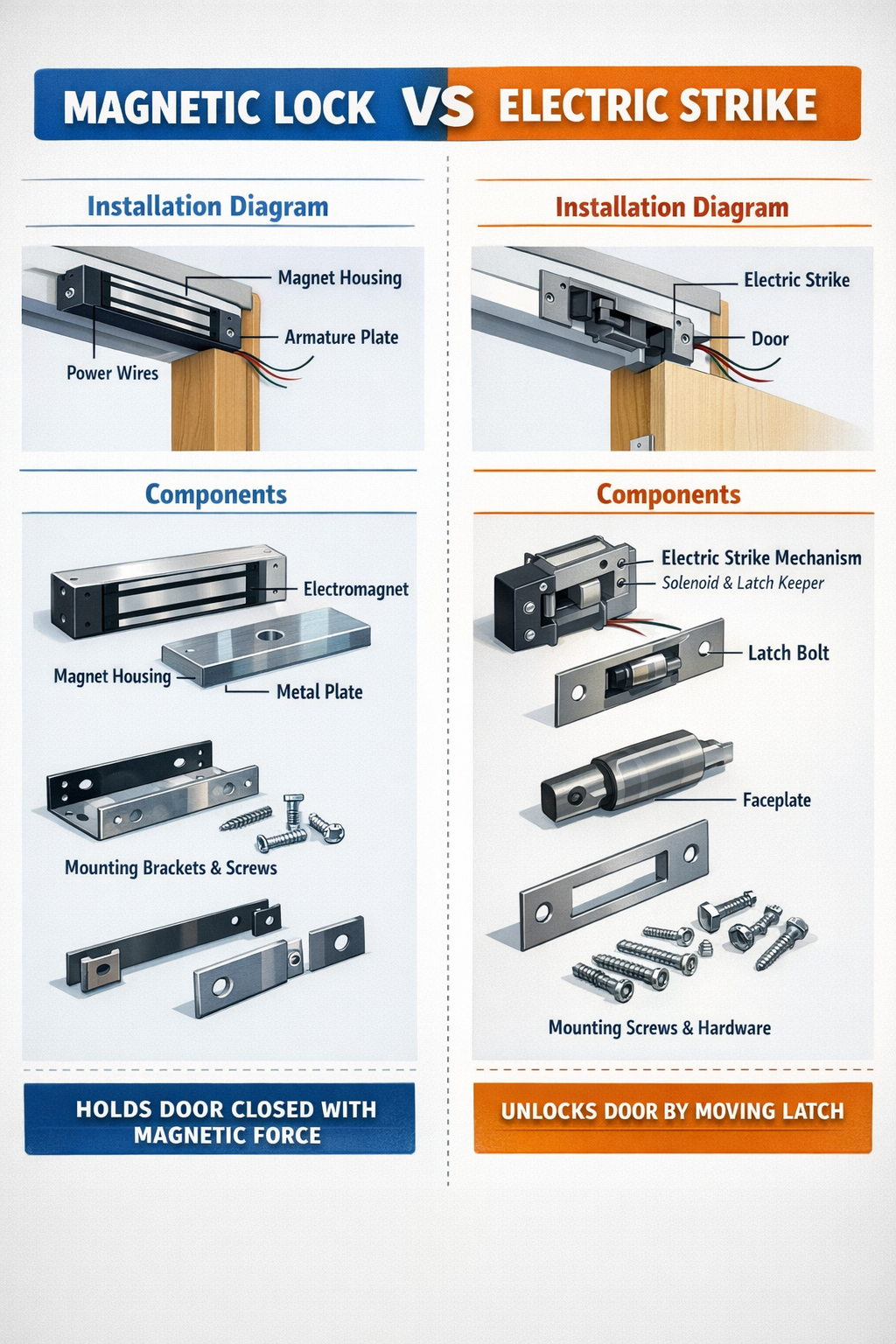 MAGNETIC LOCK VS ELECTRIC STRIKE

Installation Diagram

Magnet Housing
Armature Plate
Power Wires

Components

Electromagnet
Magnet Housing
Metal Plate

Mounting Brackets & Screws

HOLDS DOOR CLOSED WITH MAGNETIC FORCE

Installation Diagram

Electric Strike
Door

Components

Electric Strike Mechanism
Solenoid & Latch Keeper

Latch Bolt

Faceplate

Mounting Screws & Hardware

UNLOCKS DOOR BY MOVING LATCH